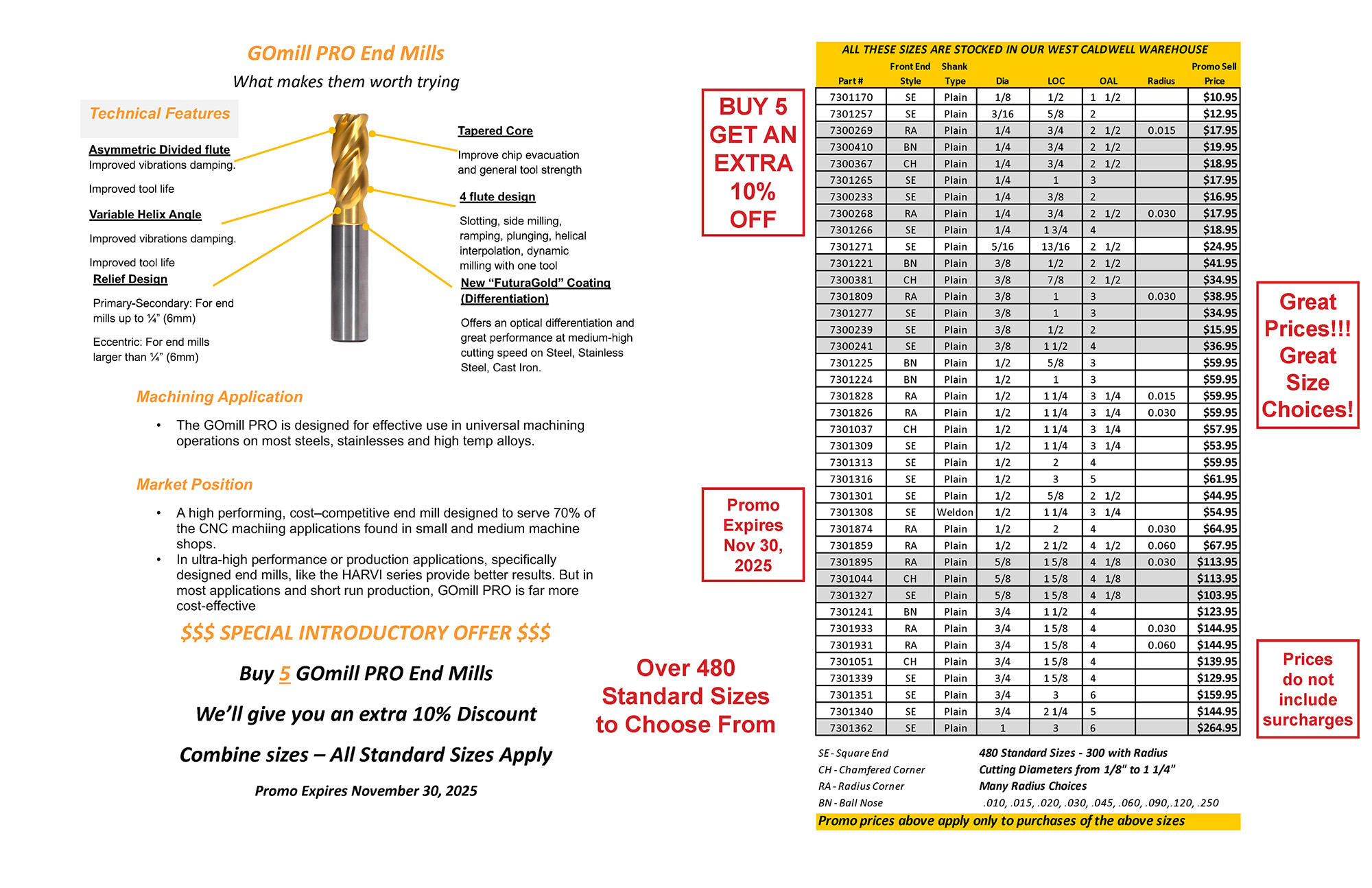 GOmill PRO End Mills

What makes them worth trying

Technical Features

Asymmetric Divided flute
Improved vibrations damping.

Improved tool life

Variable Helix Angle

Improved vibrations damping.

Improved tool life

Relief Design

Primary-Secondary: For end mills up to ¼" (6mm)

Eccentric: For end mills larger than ¼" (6mm)

Tapered Core

Improve chip evacuation and general tool strength

4 flute design

Slotting, side milling, ramping, plunging, helical interpolation, dynamic milling with one tool

New "FuturaGold" Coating (Differentiation)

Offers an optical differentiation and great performance at medium-high cutting speed on Steel, Stainless Steel, Cast Iron.

Machining Application

• The GOmill PRO is designed for effective use in universal machining operations on most steels, stainlesses and high temp alloys.

Market Position

• A high performing, cost–competitive end mill designed to serve 70% of the CNC machiing applications found in small and medium machine shops.
• In ultra-high performance or production applications, specifically designed end mills, like the HARVI series provide better results. But in most applications and short run production, GOmill PRO is far more cost-effective

$$$ SPECIAL INTRODUCTORY OFFER $$$

Buy 5 GOmill PRO End Mills

We'll give you an extra 10% Discount

Combine sizes – All Standard Sizes Apply

Promo Expires November 30, 2025

BUY 5 GET AN EXTRA 10% OFF

Promo Expires Nov 30, 2025

Over 480 Standard Sizes to Choose From

ALL THESE SIZES ARE STOCKED IN OUR WEST CALDWELL WAREHOUSE

| Part # | Front End Style | Shank Type | Dia | LOC | OAL | Radius | Promo Sell Price |
|---|---|---|---|---|---|---|---|
| 7301170 | SE | Plain | 1/8 | 1/2 | 1 1/2 | | $10.95 |
| 7301257 | SE | Plain | 3/16 | 5/8 | 2 | | $12.95 |
| 7300269 | RA | Plain | 1/4 | 3/4 | 2 1/2 | 0.015 | $17.95 |
| 7300410 | BN | Plain | 1/4 | 3/4 | 2 1/2 | | $19.95 |
| 7300367 | CH | Plain | 1/4 | 3/4 | 2 1/2 | | $18.95 |
| 7301265 | SE | Plain | 1/4 | 1 | 3 | | $17.95 |
| 7300233 | SE | Plain | 1/4 | 3/8 | 2 | | $16.95 |
| 7300268 | RA | Plain | 1/4 | 3/4 | 2 1/2 | 0.030 | $17.95 |
| 7301266 | SE | Plain | 1/4 | 1 3/4 | 4 | | $18.95 |
| 7301271 | SE | Plain | 5/16 | 13/16 | 2 1/2 | | $24.95 |
| 7301221 | BN | Plain | 3/8 | 1/2 | 2 1/2 | | $41.95 |
| 7300381 | CH | Plain | 3/8 | 7/8 | 2 1/2 | | $34.95 |
| 7301809 | RA | Plain | 3/8 | 1 | 3 | 0.030 | $38.95 |
| 7301277 | SE | Plain | 3/8 | 1 | 3 | | $34.95 |
| 7300239 | SE | Plain | 3/8 | 1/2 | 2 | | $15.95 |
| 7300241 | SE | Plain | 3/8 | 1 1/2 | 4 | | $36.95 |
| 7301225 | BN | Plain | 1/2 | 5/8 | 3 | | $59.95 |
| 7301224 | BN | Plain | 1/2 | 1 | 3 | | $59.95 |
| 7301828 | RA | Plain | 1/2 | 1 1/4 | 3 1/4 | 0.015 | $59.95 |
| 7301826 | RA | Plain | 1/2 | 1 1/4 | 3 1/4 | 0.030 | $59.95 |
| 7301037 | CH | Plain | 1/2 | 1 1/4 | 3 1/4 | | $57.95 |
| 7301309 | SE | Plain | 1/2 | 1 1/4 | 3 1/4 | | $53.95 |
| 7301313 | SE | Plain | 1/2 | 2 | 4 | | $59.95 |
| 7301316 | SE | Plain | 1/2 | 3 | 5 | | $61.95 |
| 7301301 | SE | Plain | 1/2 | 5/8 | 2 1/2 | | $44.95 |
| 7301308 | SE | Weldon | 1/2 | 1 1/4 | 3 1/4 | | $54.95 |
| 7301874 | RA | Plain | 1/2 | 2 | 4 | 0.030 | $64.95 |
| 7301859 | RA | Plain | 1/2 | 2 1/2 | 4 1/2 | 0.060 | $67.95 |
| 7301895 | RA | Plain | 5/8 | 1 5/8 | 4 1/8 | 0.030 | $113.95 |
| 7301044 | CH | Plain | 5/8 | 1 5/8 | 4 1/8 | | $113.95 |
| 7301327 | SE | Plain | 5/8 | 1 5/8 | 4 1/8 | | $103.95 |
| 7301241 | BN | Plain | 3/4 | 1 1/2 | 4 | | $123.95 |
| 7301933 | RA | Plain | 3/4 | 1 5/8 | 4 | 0.030 | $144.95 |
| 7301931 | RA | Plain | 3/4 | 1 5/8 | 4 | 0.060 | $144.95 |
| 7301051 | CH | Plain | 3/4 | 1 5/8 | 4 | | $139.95 |
| 7301339 | SE | Plain | 3/4 | 1 5/8 | 4 | | $129.95 |
| 7301351 | SE | Plain | 3/4 | 3 | 6 | | $159.95 |
| 7301340 | SE | Plain | 3/4 | 2 1/4 | 5 | | $144.95 |
| 7301362 | SE | Plain | 1 | 3 | 6 | | $264.95 |

SE - Square End
CH - Chamfered Corner
RA - Radius Corner
BN - Ball Nose

480 Standard Sizes - 300 with Radius
Cutting Diameters from 1/8" to 1 1/4"
Many Radius Choices
.010, .015, .020, .030, .045, .060, .090,.120, .250

Promo prices above apply only to purchases of the above sizes

Great Prices!!! Great Size Choices!

Prices do not include surcharges